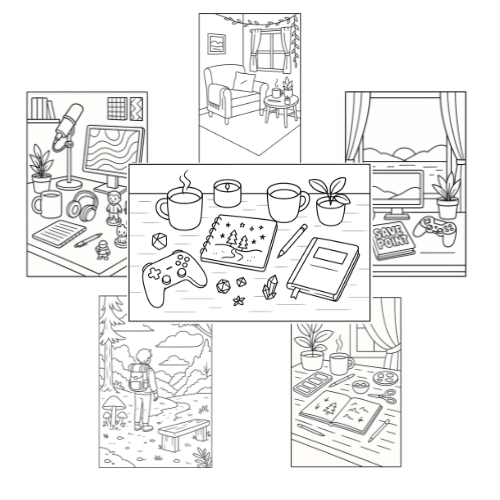 SAVE POINT